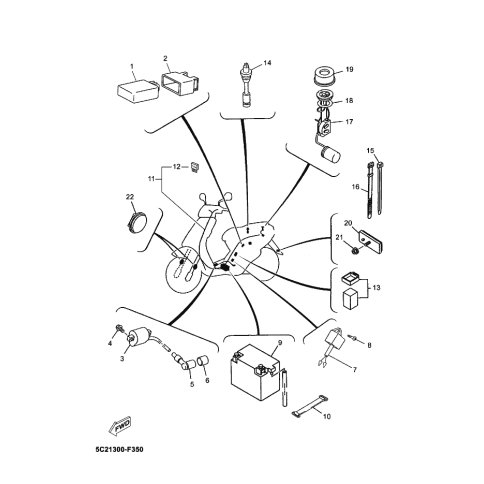 1
2
14
19
18
17
15
16
12
11
22
20
21
13
4
3
5
6
9
8
7
10
FWD
5C21300-F350