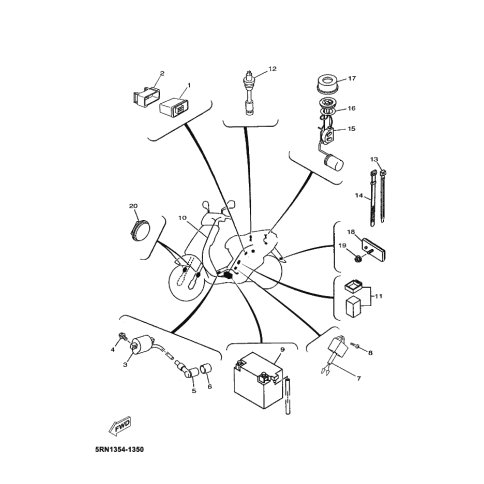 2
1
12
17
16
15
13
14
20
10
18
19
11
4
3
5
6
9
8
7
FWD
5RN1354-1350