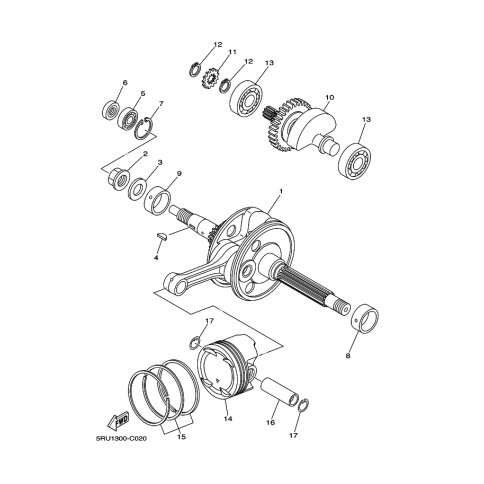 12
11
12
13
6
5
7
10
13
2
3
9
1
4
17
8
14
16
17
15
FWD
5RU1300-C020