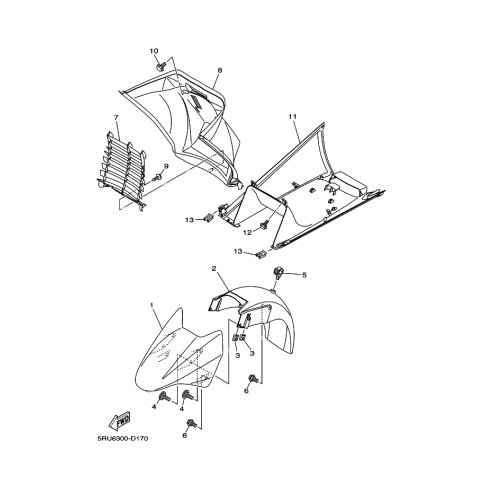 10
8
7
11
9
13
12
13
2
5
1
3
3
6
4
4
6
FWD
5RU6300-D170