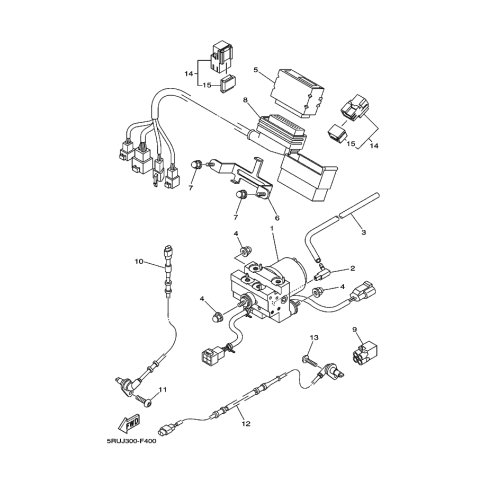 14
15
5
8
15
14
7
7
6
3
1
4
10
2
4
4
9
13
11
12
FWD
5RUJ300-F400