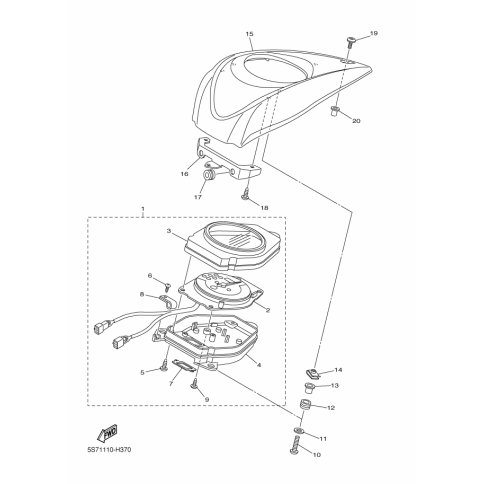 15
19
20
16
17
18
1
3
6
8
2
4
5
7
9
14
13
12
11
10
FWD
5S71110-H370