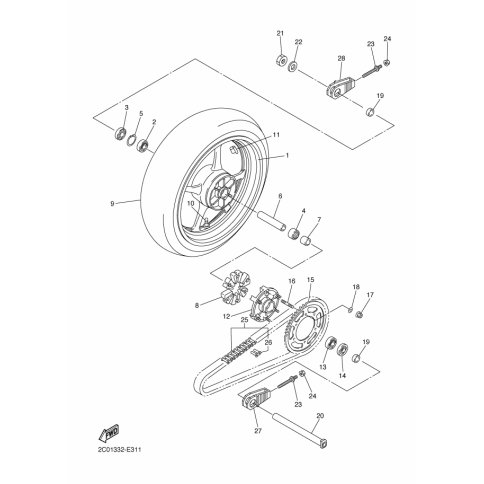 21
22
23
24
28
19
3
5
2
11
1
9
10
6
4
7
16
15
18
17
8
12
25
26
19
13
14
24
23
20
27
FWD
2C01332-E311