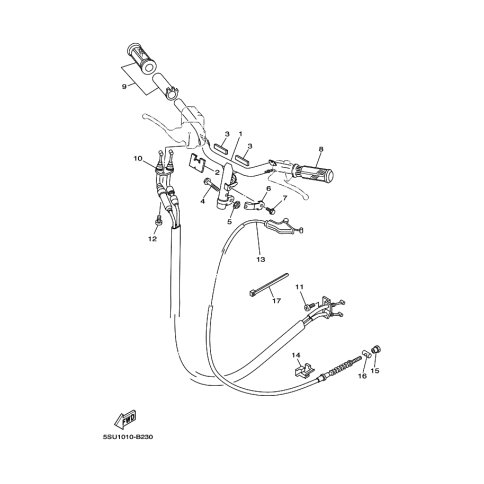 9
3
1
3
8
10
2
4
6
7
5
12
13
11
17
14
16
15
FWD
5SU1010-B230