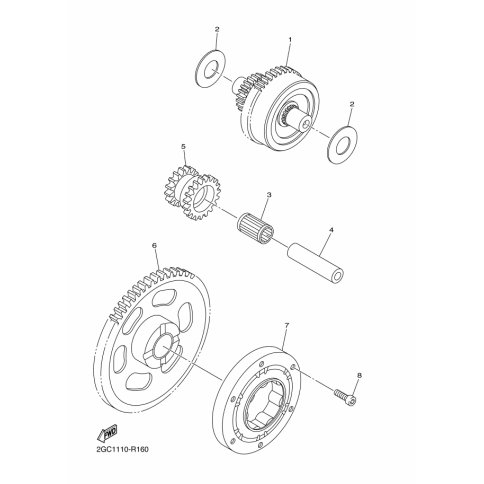 2
1
2
5
3
4
6
7
8
FWD
2GC1110-R160