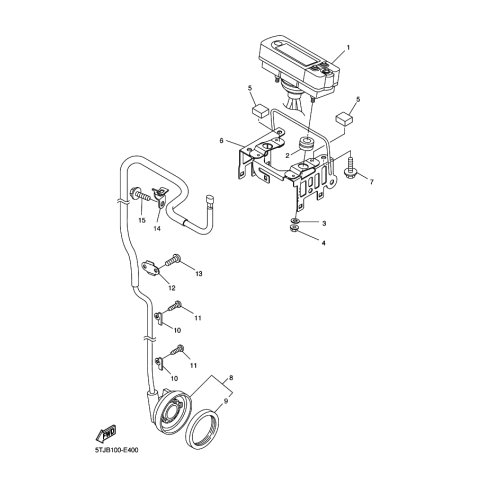 1
5
5
6
2
7
3
4
15
14
13
12
11
10
11
10
8
9
FWD
5TJB100-E400