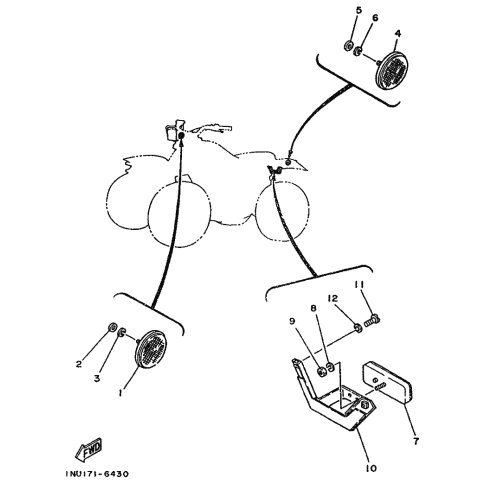 5
6
4
11
12
8
9
2
3
1
7
10
FWD
1NU171-6430