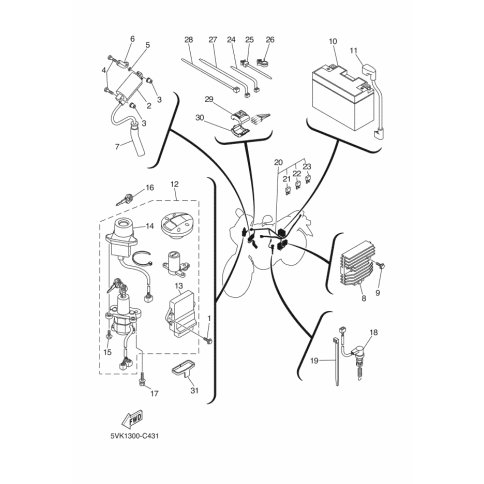 6
5
4
3
2
3
7
28
27
24
25
26
29
30
10
11
20
21
22
23
16
12
14
13
1
15
17
31
8
9
18
19
FWD
5VK1300-C431