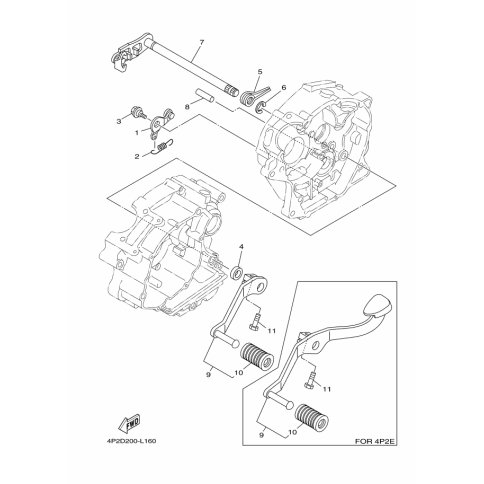 7
5
6
8
3
1
2
4
11
9
10
11
9
10
FWD
4P2D200-L160
FOR 4P2E