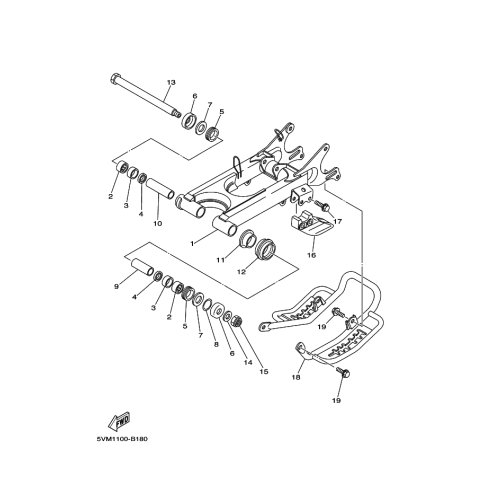 13
6
7
5
2
3
4
10
1
17
16
11
12
9
4
3
2
5
7
8
6
14
15
19
18
19
FWD
5VM1100-B180