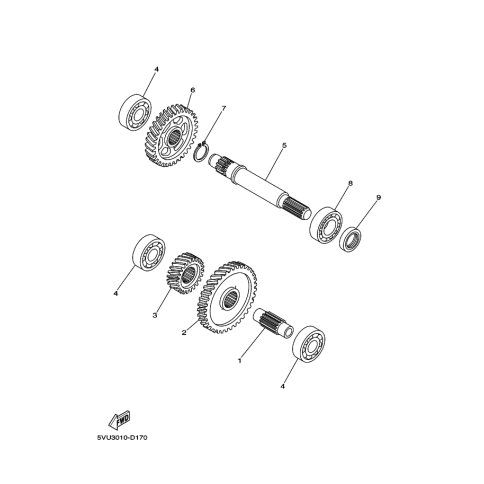 4
6
7
5
8
9
4
3
2
1
4
FWD
5VU3010-D170