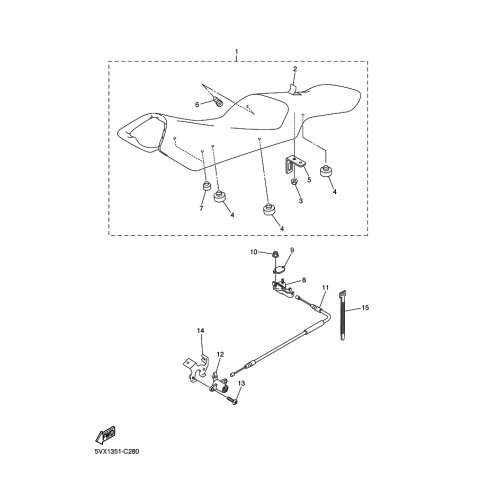 1
2
6
5
4
3
7
4
4
10
9
8
11
15
14
12
13
5VX1351-C280