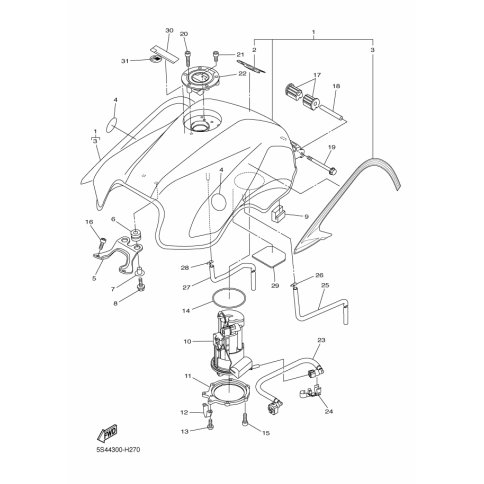 30
20
1
31
21
2
3
22
17
18
4
1
3
19
4
9
16
6
5
7
8
28
27
29
26
25
14
10
23
11
24
12
13
15
FWD
5S44300-H270