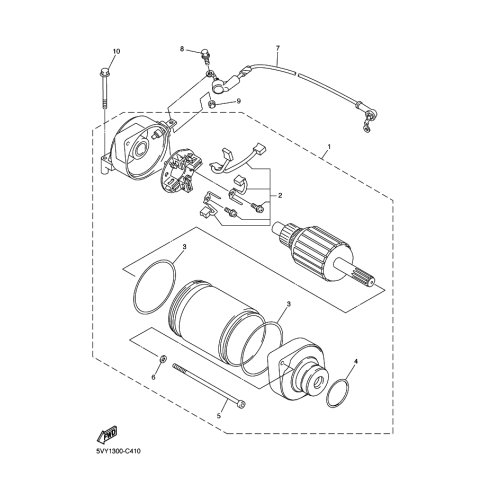 10
8
7
9
1
2
3
3
4
6
5
FWD
5VY1300-C410