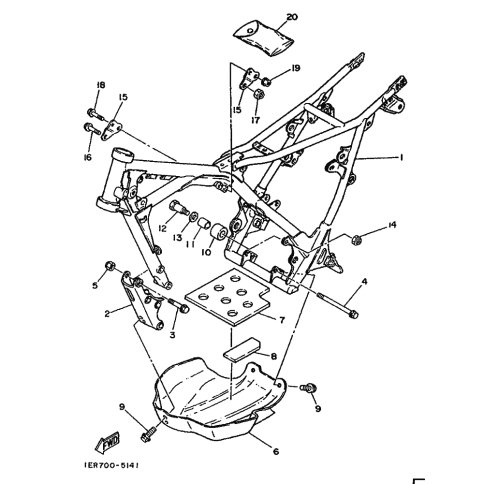 20
19
18
15
15
17
16
1
12
13
11
10
14
5
4
2
3
7
8
9
9
6
FWD
1ER700-5141