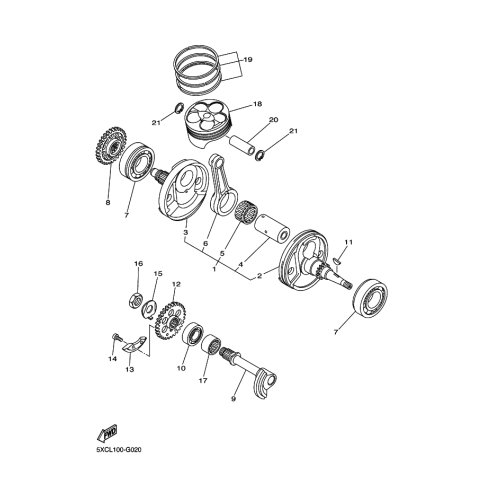 19
18
21
20
21
8
7
3
6
5
4
1
2
11
7
16
15
12
14
13
10
17
9
FWD
5XCL100-G020