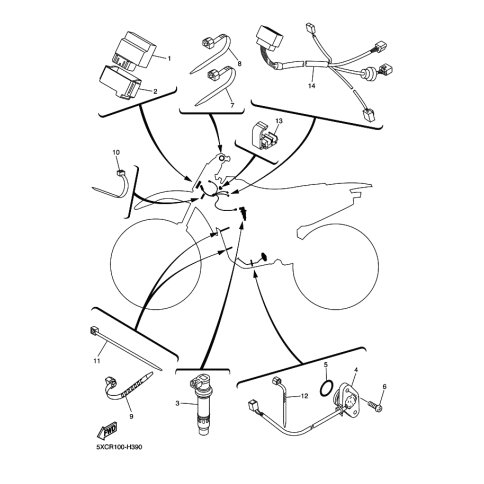 1
2
8
7
14
13
10
11
9
3
5
4
6
12
FWD
5XCR100-H390