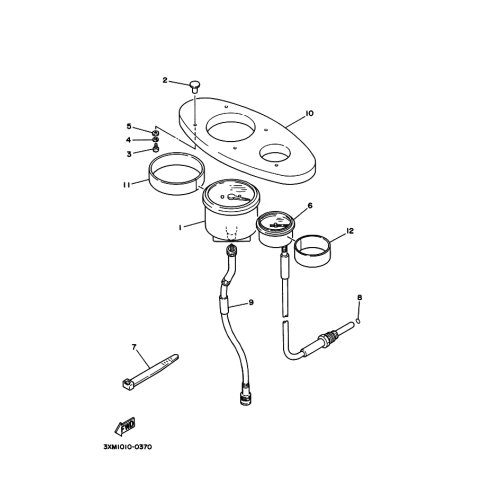 2
10
5
4
3
11
6
1
12
9
8
7
FWD
3XM1010-0370