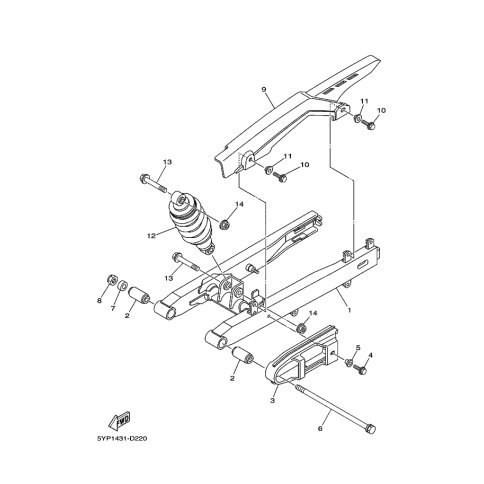 9
11
10
11
10
13
14
12
13
8
7
2
1
14
5
4
2
3
6
FWD
5YP1431-D220