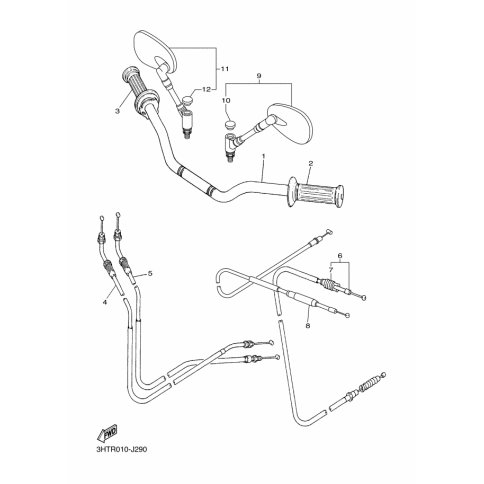 11
12
9
10
3
1
2
6
7
5
4
8
FWD
3HTR010-J290