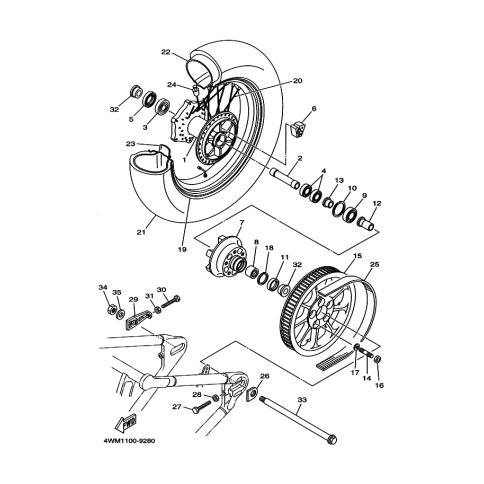 22
24
20
32
5
3
6
23
1
2
4
13
10
9
12
21
19
7
8
18
11
32
15
25
34
35
29
31
30
17
14
16
26
28
27
33
FWD
4WM1100-9280