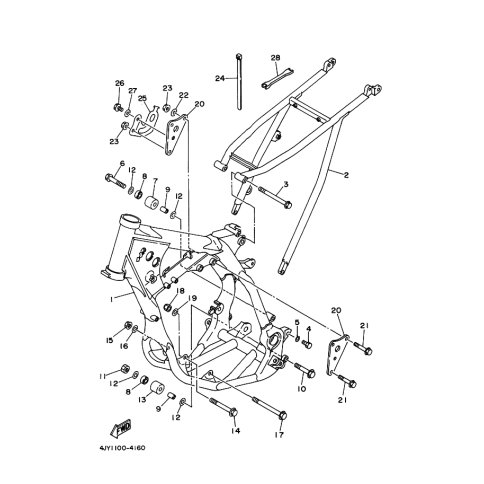 28
24
26
27
25
23
22
20
23
2
6
12
8
7
9
12
3
1
18
19
20
21
5
4
15
16
11
12
8
13
9
12
10
21
14
17
FWD
4JY1100-4160