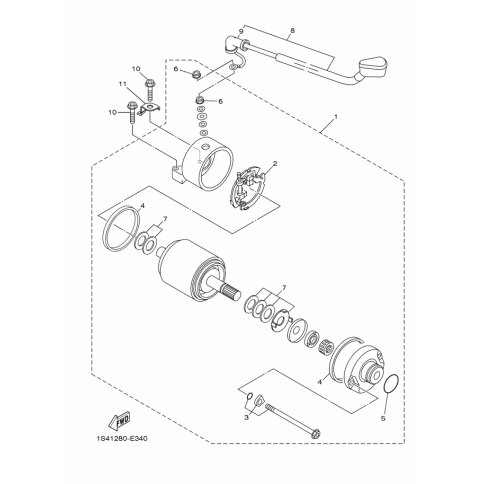 9
8
10
6
11
6
10
1
2
4
7
7
4
3
5
FWD
1S41280-E340