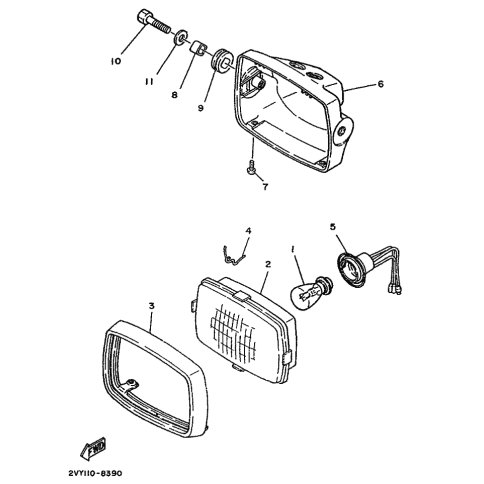 10
11
8
9
6
7
4
5
1
2
3
FWD
2VY110-8390