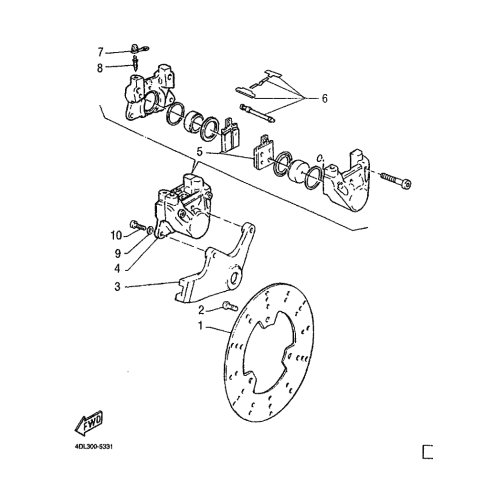 7
8
6
5
10
9
4
3
2
1
FWD
4DL300-5331