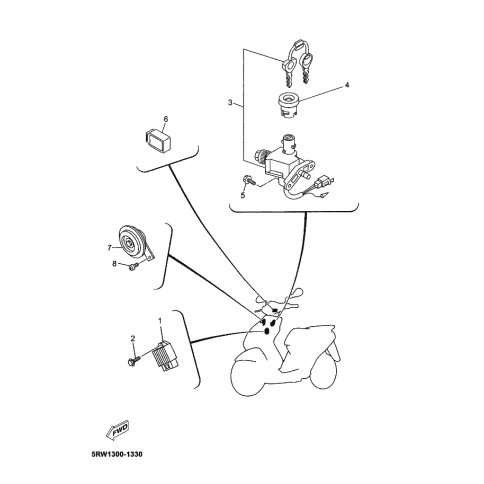 4
3
6
5
7
8
1
2
FWD
5RW1300-1330