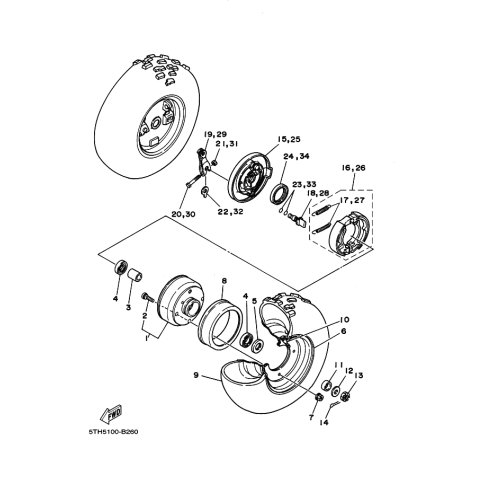 19,29
21,31
15,25
24,34
16,26
23,33
18,28
17,27
20,30
22,32
4
3
2
1
8
4
5
10
6
9
11
12
13
7
14
FWD
5TH5100-B260