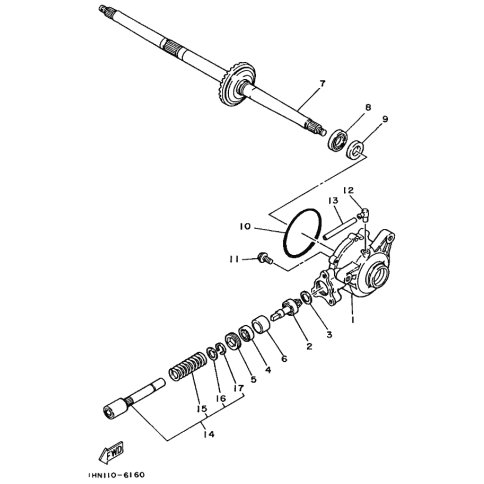 7
8
9
12
13
10
11
1
3
2
6
4
5
17
16
15
14
FWD
1HN110-6160