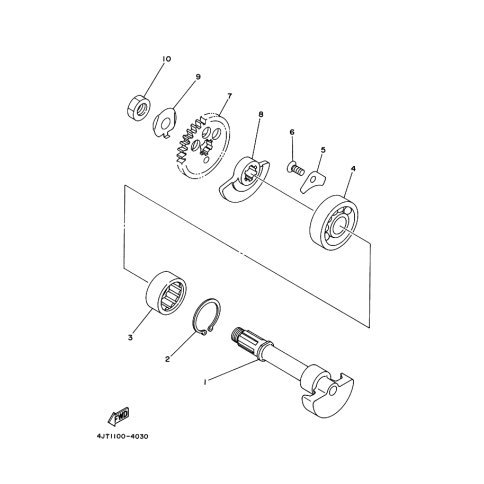 10
9
7
8
6
5
4
3
2
1
FWD
4JT1100-4030