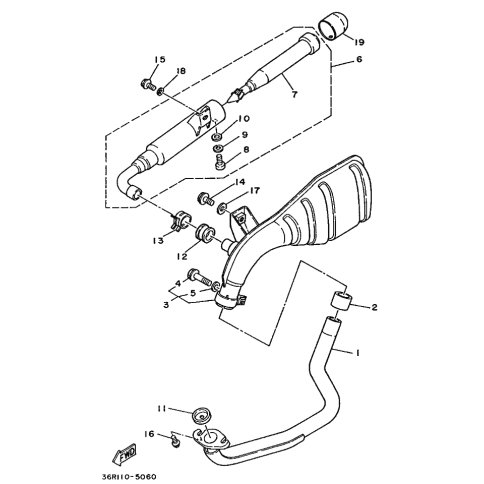 19
6
15
18
7
10
9
8
14
17
13
12
4
5
3
2
1
11
16
FWD
36R110-5060