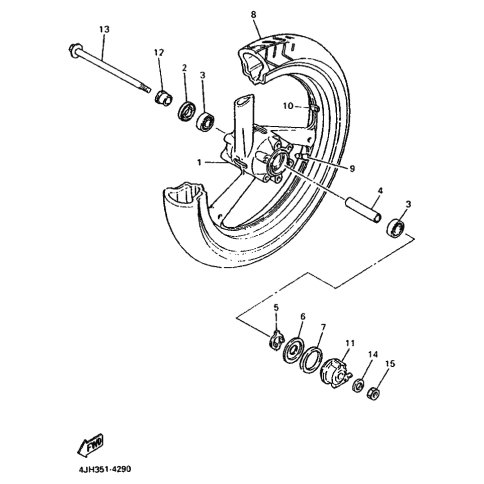 13
12
2
3
8
10
1
9
4
3
5
6
7
11
14
15
FWD
4JH351-4290