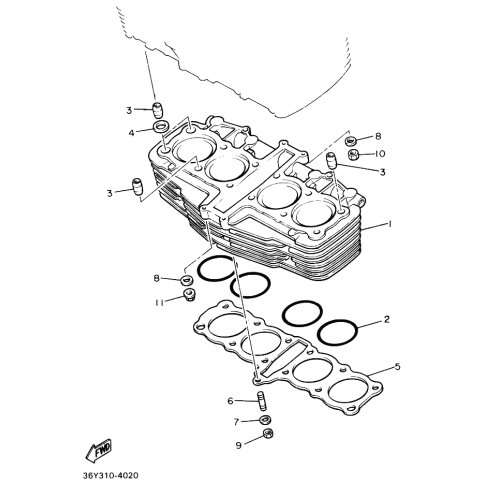 3
4
8
10
3
3
1
8
11
2
5
6
7
9
FWD
36Y310-4020