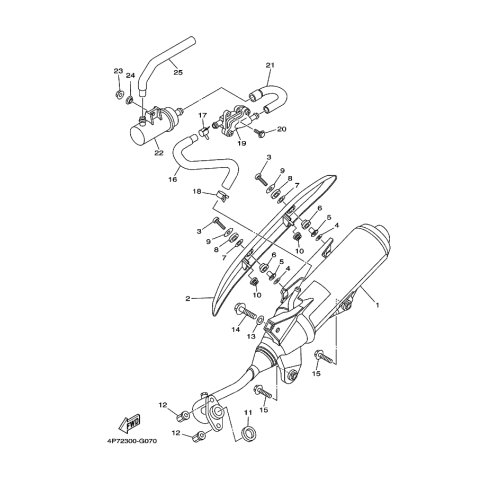 23
24
25
21
17
20
19
22
16
3
9
8
7
18
6
5
4
3
9
8
7
10
6
5
4
10
2
1
14
13
15
15
12
11
12
FWD
4P72300-G070