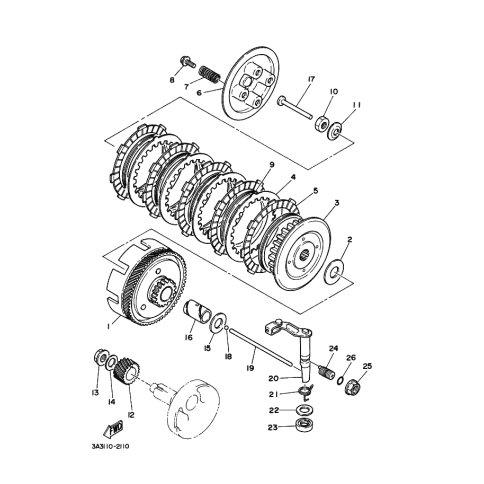 8
7
6
17
10
11
9
4
5
3
2
1
16
15
18
19
24
26
25
20
21
22
23
13
14
12
FWD
3A3110-2110