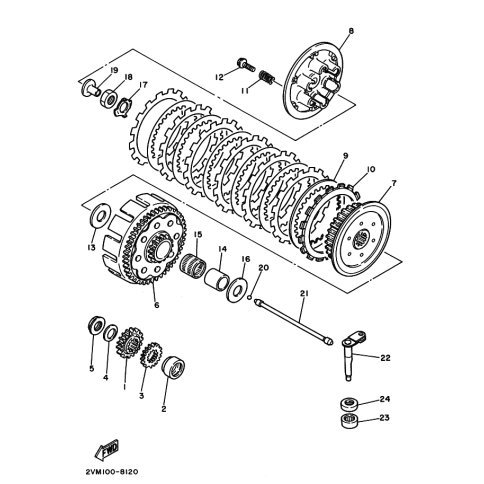 8
19
18
17
12
11
9
10
7
13
15
14
16
20
6
21
5
4
1
3
2
22
24
23
FWD
2VM100-8120