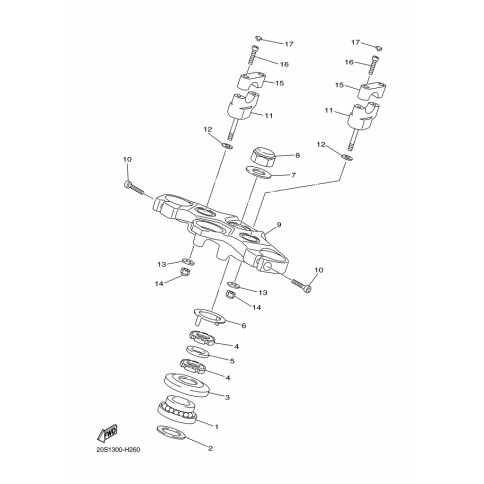 17
17
16
16
15
15
11
11
12
12
8
7
10
9
13
14
10
13
14
6
4
5
4
3
1
2
FWD
20S1300-H260