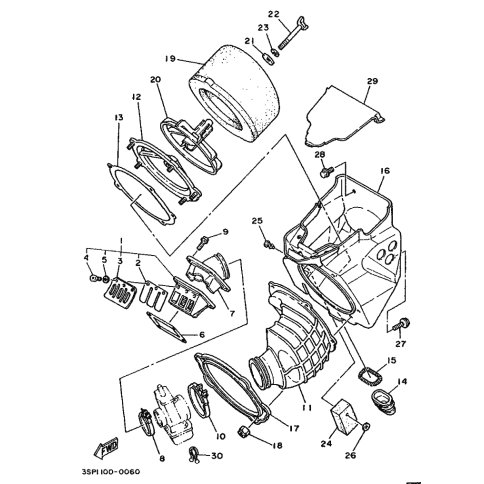 22
23
21
19
20
29
12
13
28
16
9
25
1
4
5
3
2
7
6
27
15
14
11
17
10
18
24
26
8
30
FWD
3SP1100-0060