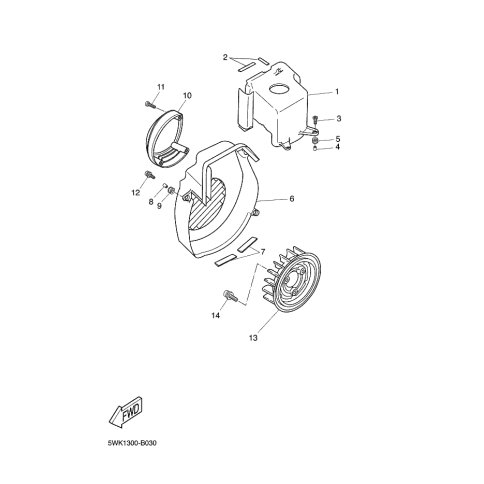 2
11
10
1
3
5
4
12
8
9
6
7
14
13
FWD
5WK1300-B030