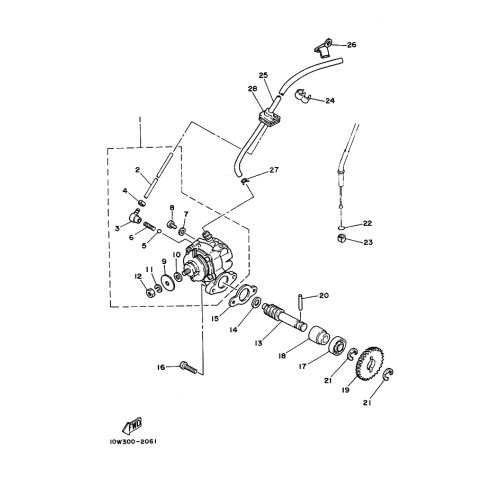 26
25
28
24
1
2
27
4
8
7
3
6
5
22
23
9
10
11
12
20
15
14
13
18
17
16
21
19
21
FWD
10W300-2061