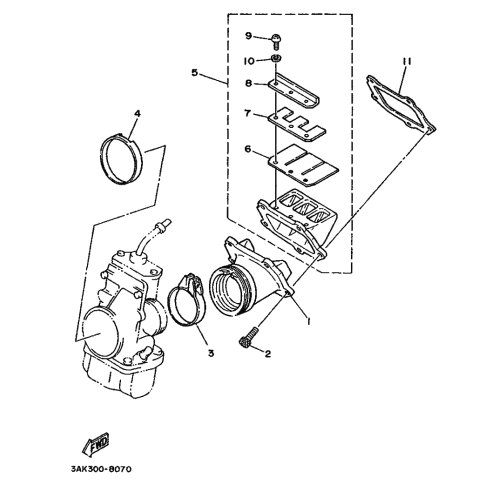 9
10
5
8
11
7
4
6
1
3
2
FWD
3AK300-8070