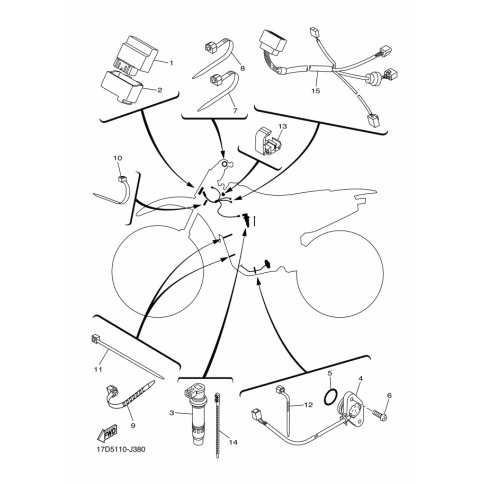 1
2
8
7
15
13
10
11
9
3
14
5
4
6
12
FWD
17D5110-J380