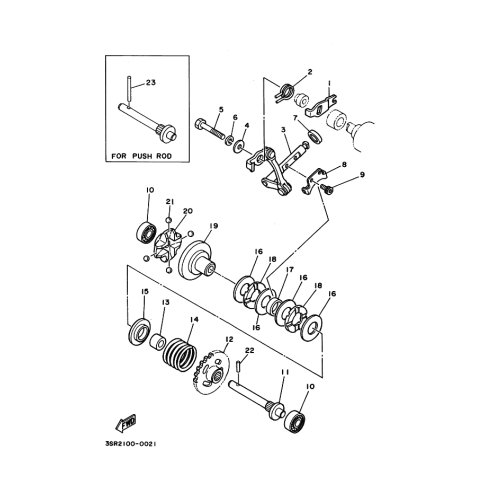 23
FOR PUSH ROD
2
1
5
6
4
7
3
8
9
10
21
20
19
16
18
17
16
18
16
16
15
13
14
12
22
11
10
FWD
3SR2100-0021