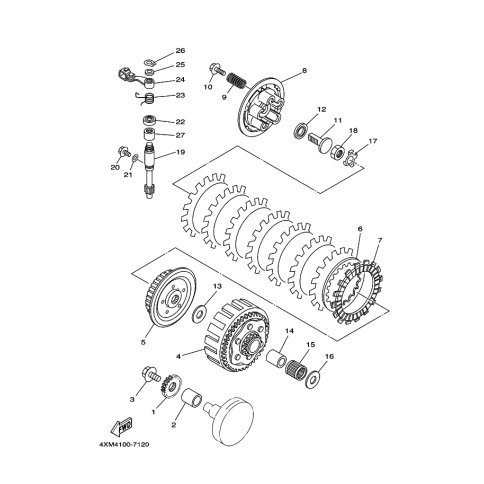 26
25
24
23
22
27
19
20
21
10
9
8
12
11
18
17
6
7
13
5
4
14
15
16
3
1
2
FWD
4XM4100-7120