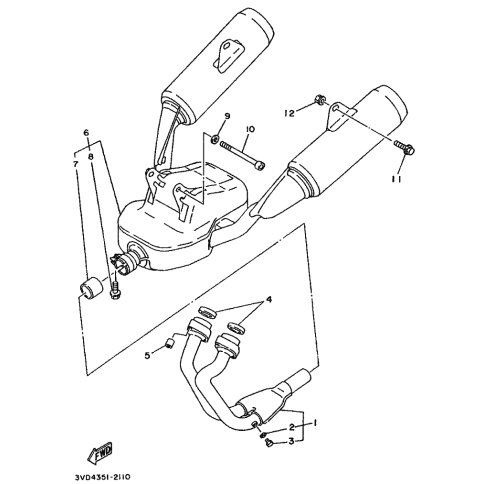 12
9
10
6
7
8
11
4
5
1
2
3
FWD
3VD4351-2110