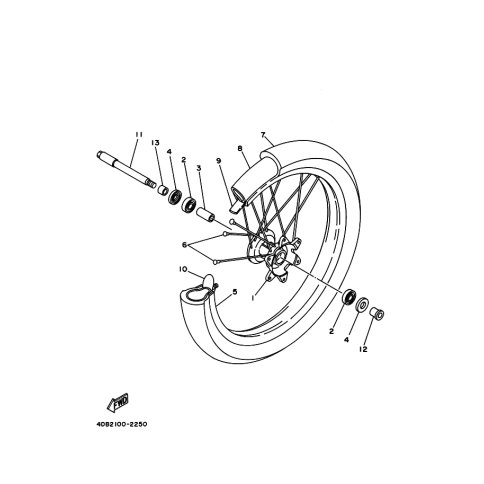 11
13
4
2
3
9
8
7
6
10
5
1
2
4
12
FWD
4DB2100-2250