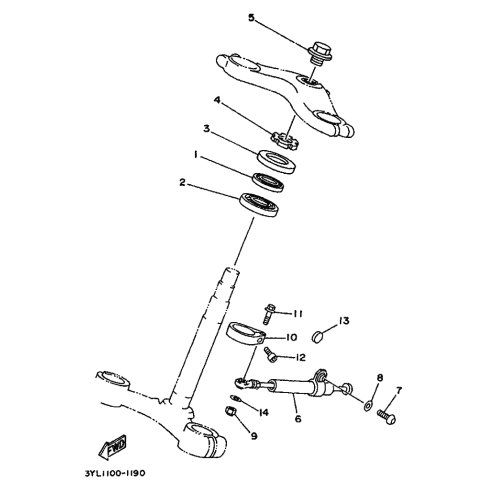 5
4
3
1
2
11
13
10
12
8
7
14
6
9
FWD
3YL1100-1190